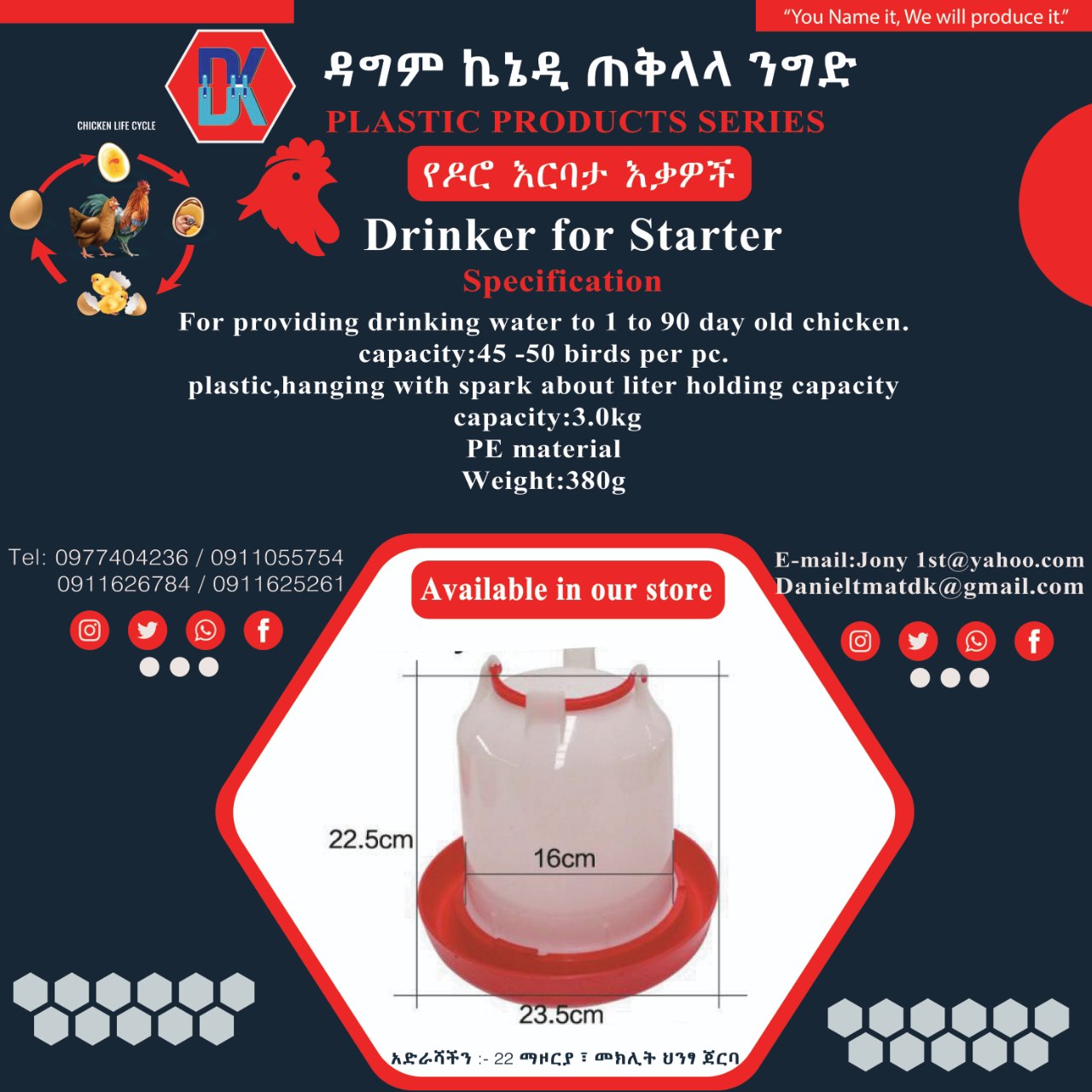 "You Name it, We will produce it."

DK

ዳግም ኬኔዲ ጠቅላላ ንግድ
PLASTIC PRODUCTS SERIES

CHICKEN LIFE CYCLE

የዶሮ እርባታ እቃዎች

Drinker for Starter
Specification
For providing drinking water to 1 to 90 day old chicken.
capacity:45 -50 birds per pc.
plastic,hanging with spark about liter holding capacity
capacity:3.0kg
PE material
Weight:380g

Tel: 0977404236 / 0911055754
0911626784 / 0911625261

Available in our store

E-mail:Jony 1st@yahoo.com
Danieltmatdk@gmail.com

22.5cm
16cm
23.5cm

አድራሻችን :- 22 ማዞርያ ፣ መክሊት ህንፃ ጀርባ